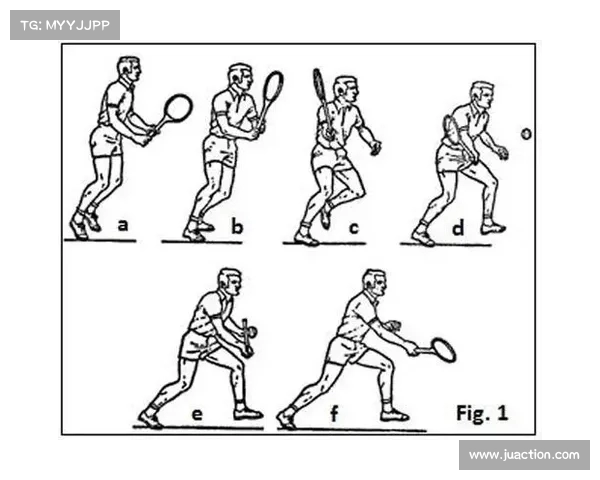 TG: MYYJJPP

a

b

c

d

e

f

Fig. 1

www.juaction.com